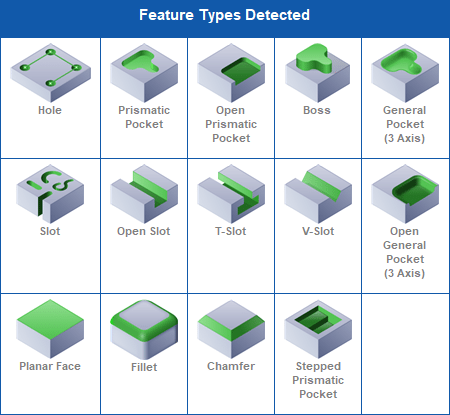 Feature Types Detected

| Hole | Prismatic Pocket | Open Prismatic Pocket | Boss | General Pocket (3 Axis) |
|---|---|---|---|---|
| Slot | Open Slot | T-Slot | V-Slot | Open General Pocket (3 Axis) |
| Planar Face | Fillet | Chamfer | Stepped Prismatic Pocket | |